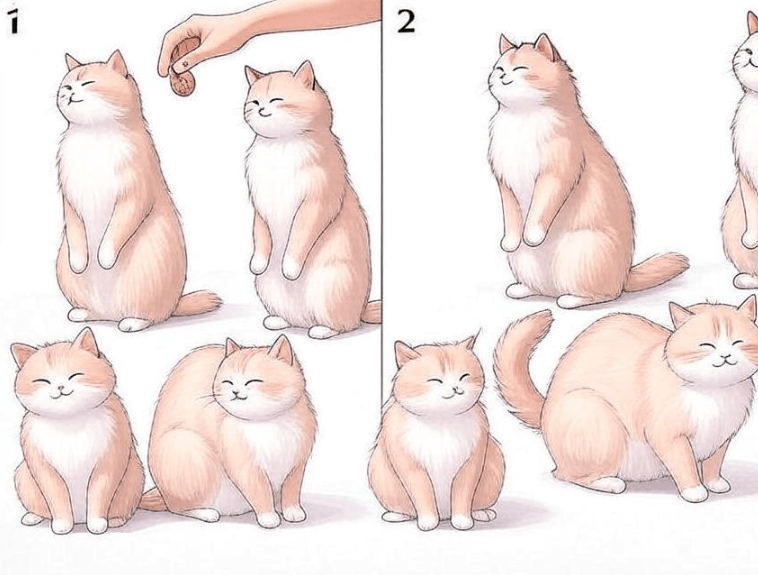 1

2